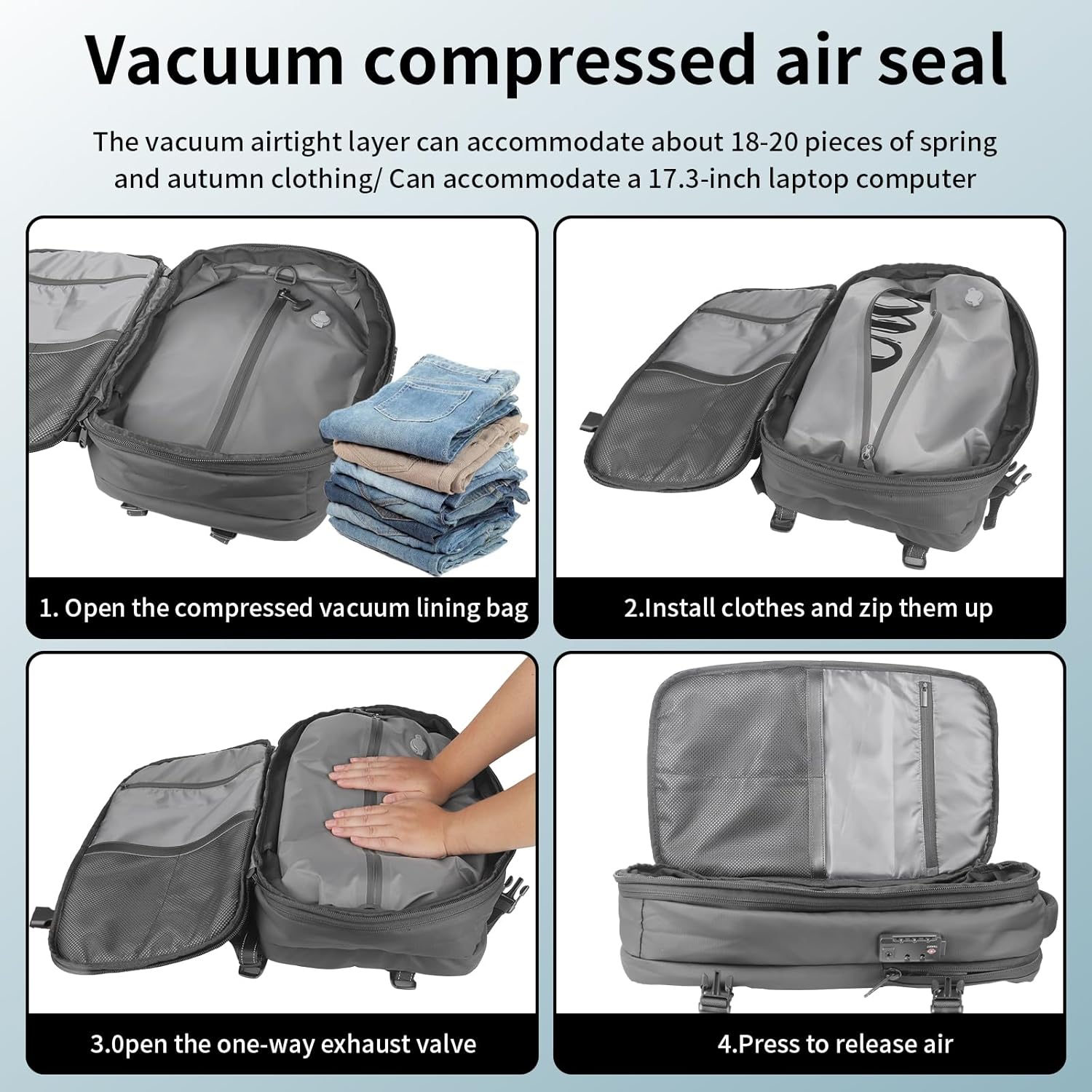 Vacuum compressed air seal

The vacuum airtight layer can accommodate about 18-20 pieces of spring and autumn clothing/ Can accommodate a 17.3-inch laptop computer

1. Open the compressed vacuum lining bag

2.Install clothes and zip them up

3.0pen the one-way exhaust valve

4.Press to release air